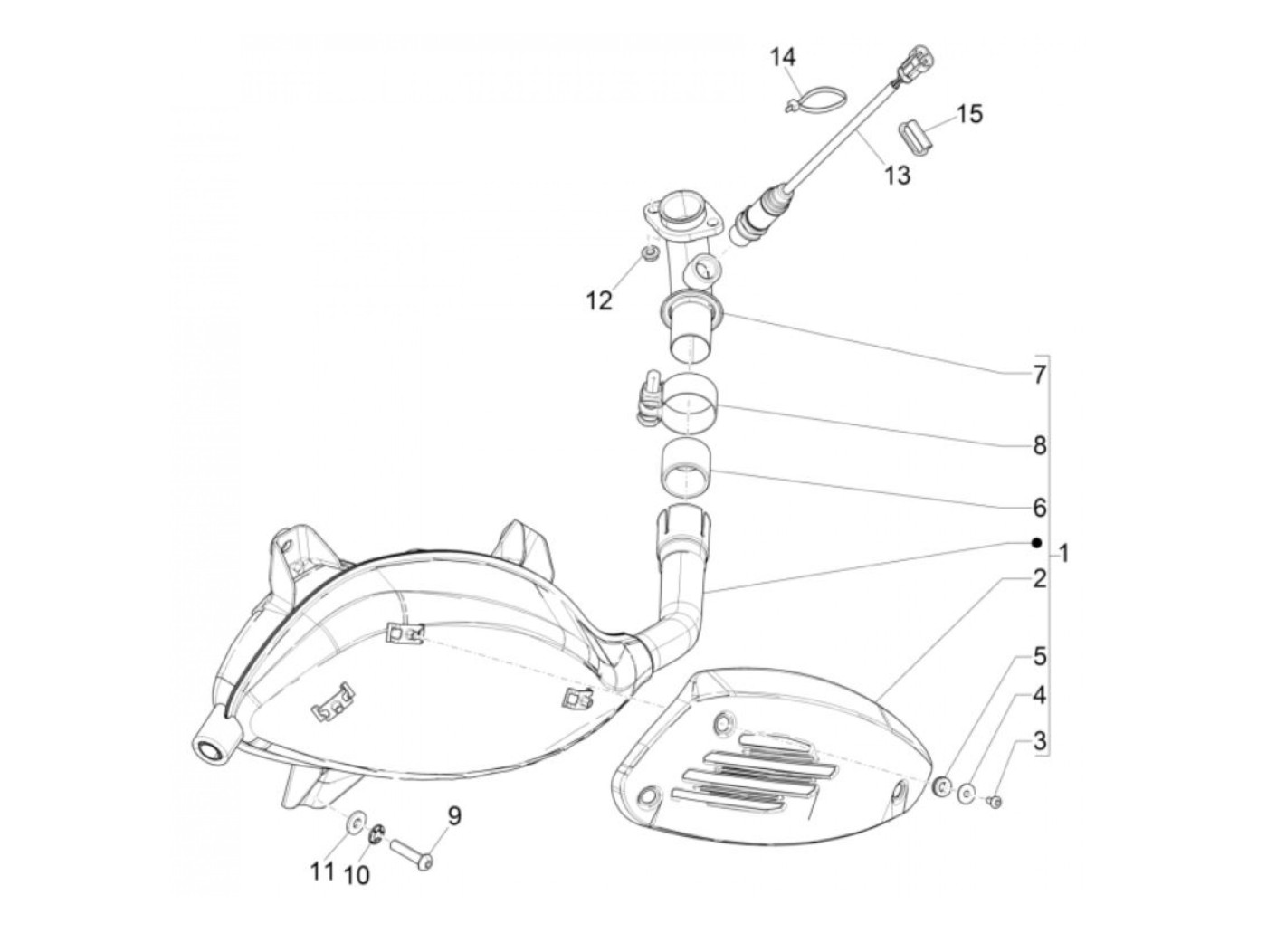 14
15
13
12
7
8
6
1
2
5
4
3
9
11
10